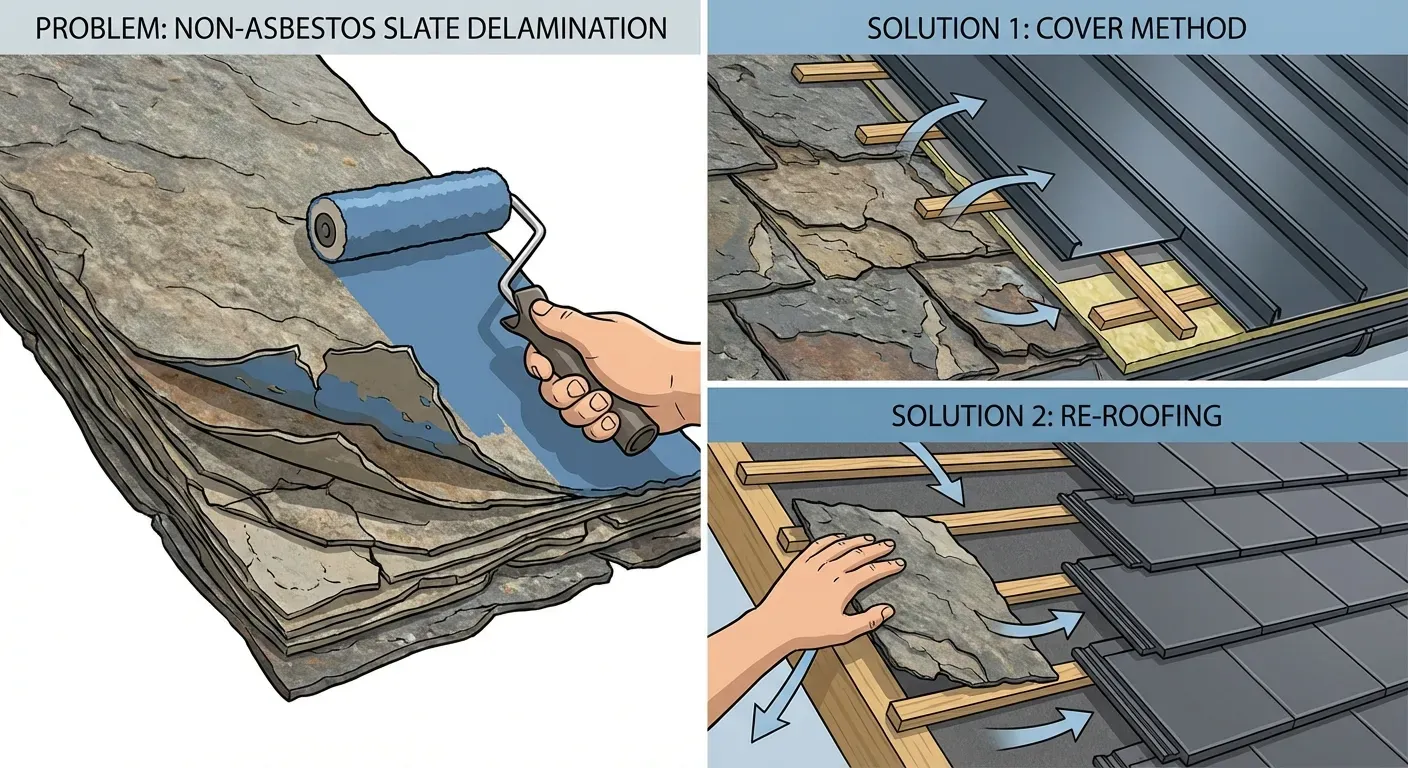 PROBLEM: NON-ASBESTOS SLATE DELAMINATION

SOLUTION 1: COVER METHOD

SOLUTION 2: RE-ROOFING